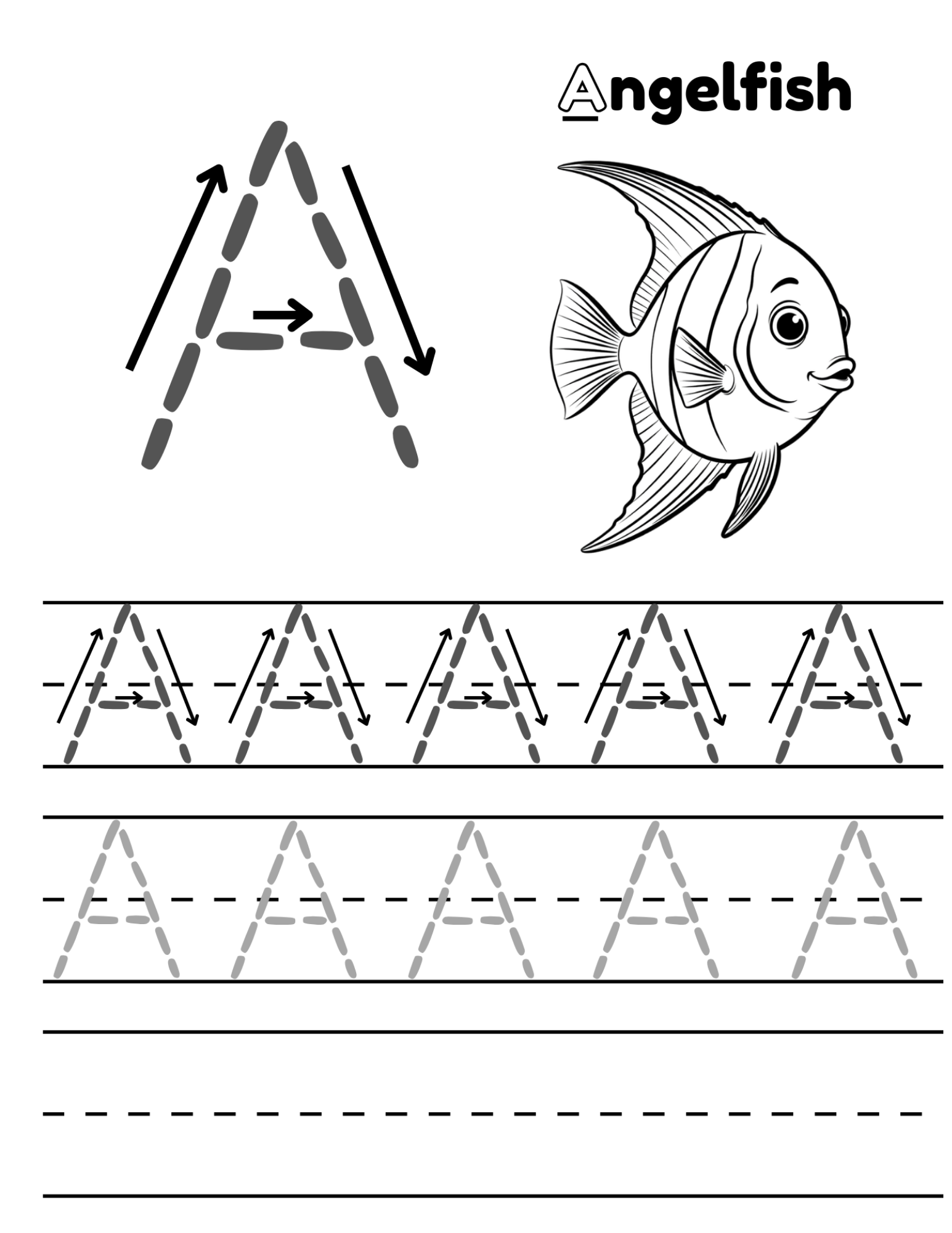 Angelfish

A

A A A A A

A A A A A